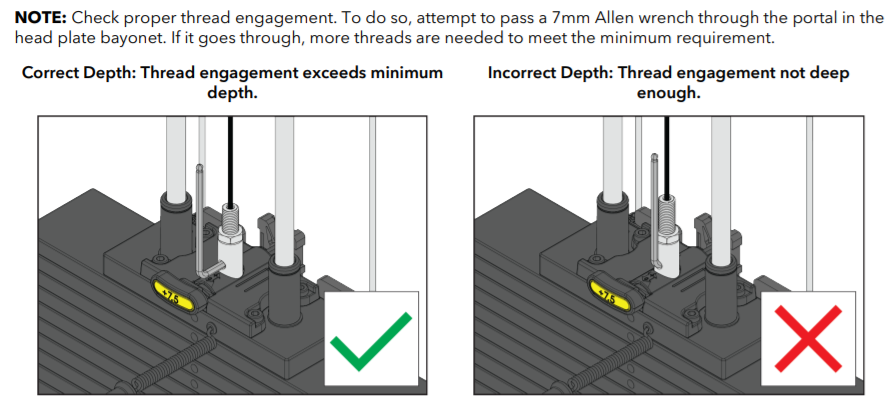 **NOTE:** Check proper thread engagement. To do so, attempt to pass a 7mm Allen wrench through the portal in the head plate bayonet. If it goes through, more threads are needed to meet the minimum requirement.

**Correct Depth: Thread engagement exceeds minimum depth.**

+7.5

**Incorrect Depth: Thread engagement not deep enough.**

+7.5