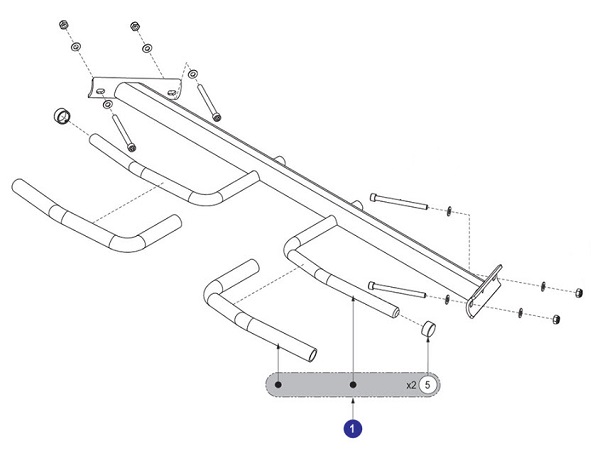 x2 5

1