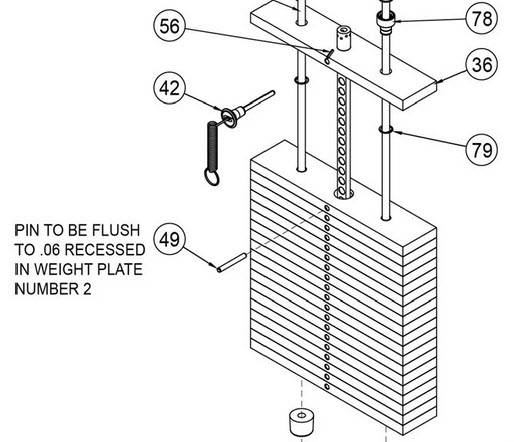 56

78

36

42

79

PIN TO BE FLUSH TO .06 RECESSED IN WEIGHT PLATE NUMBER 2

49