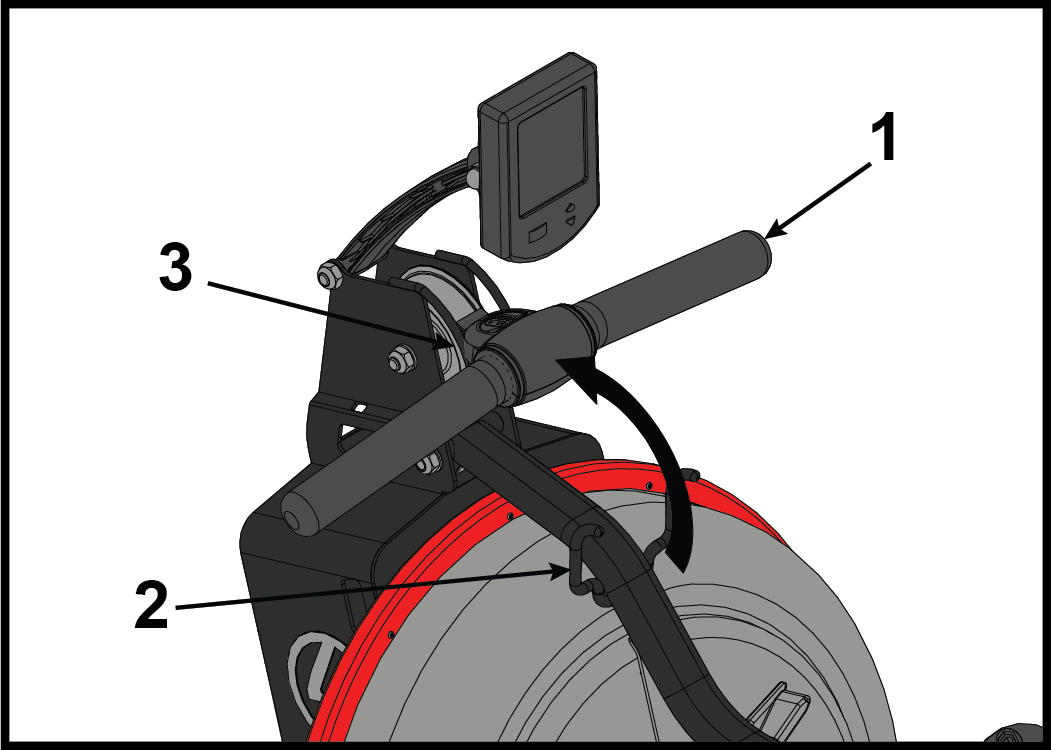 1

3

2